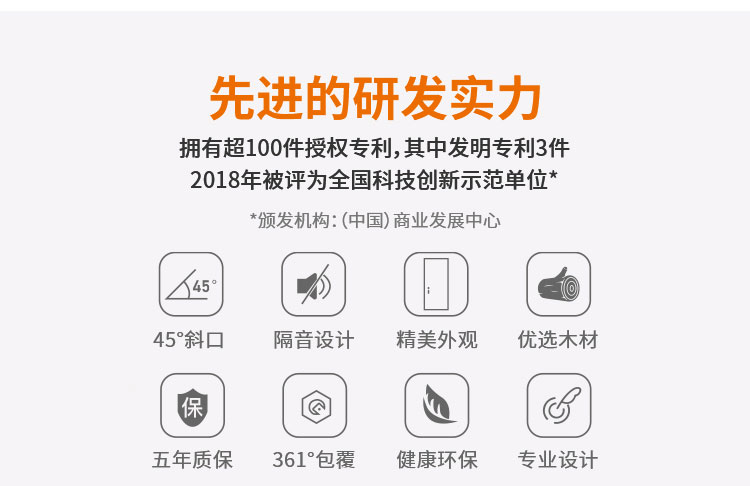 先进的研发实力

拥有超100件授权专利,其中发明专利3件

2018年被评为全国科技创新示范单位*

*颁发机构:(中国)商业发展中心

45°

45°斜口

隔音设计

精美外观

优选木材

保

五年质保

361°包覆

健康环保

专业设计